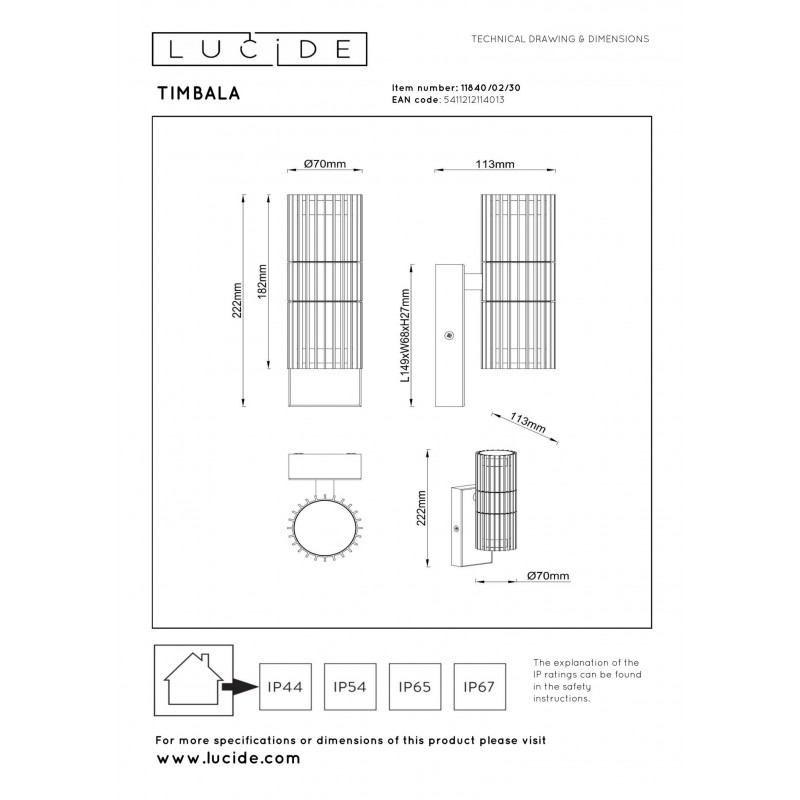 LUCIDE

TECHNICAL DRAWING & DIMENSIONS

TIMBALA

Item number: 11840/02/30
EAN code: 5411212114013

Ø70mm

113mm

222mm

182mm

L149xW68xH27mm

113mm

222mm

Ø70mm

IP44

IP54

IP65

IP67

The explanation of the IP ratings can be found in the safety instructions.

For more specifications or dimensions of this product please visit
www.lucide.com