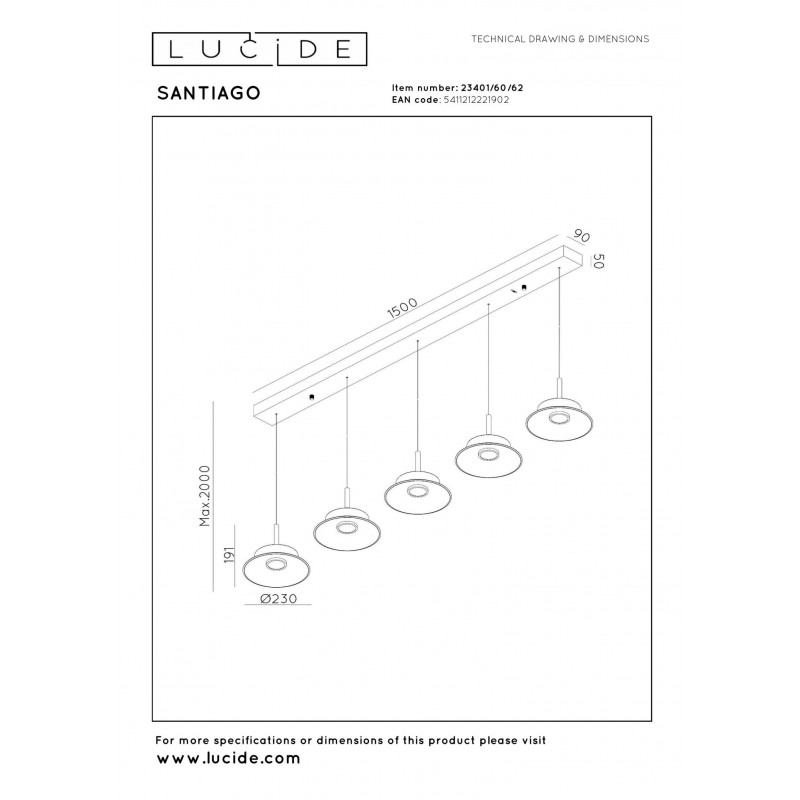 LUCIDE

TECHNICAL DRAWING & DIMENSIONS

SANTIAGO

Item number: 23401/60/62
EAN code: 5411212221902

90
50
1500
Max.2000
191
Ø230

For more specifications or dimensions of this product please visit
www.lucide.com