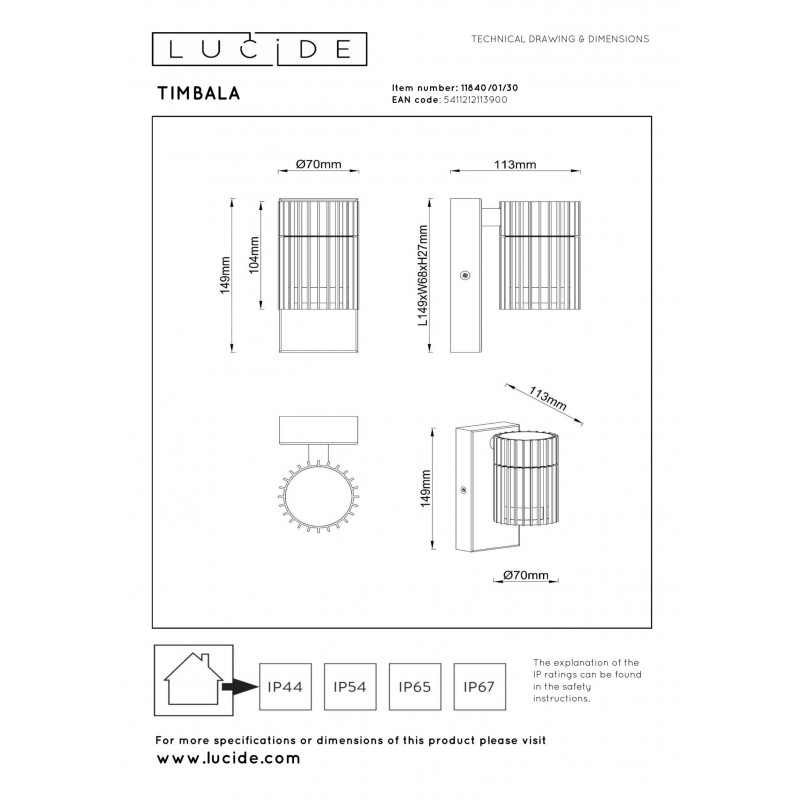 LUCIDE

TECHNICAL DRAWING & DIMENSIONS

TIMBALA

Item number: 11840/01/30
EAN code: 5411212113900

Ø70mm

113mm

149mm

104mm

L149xW68xH27mm

113mm

149mm

Ø70mm

IP44

IP54

IP65

IP67

The explanation of the IP ratings can be found in the safety instructions.

For more specifications or dimensions of this product please visit
www.lucide.com