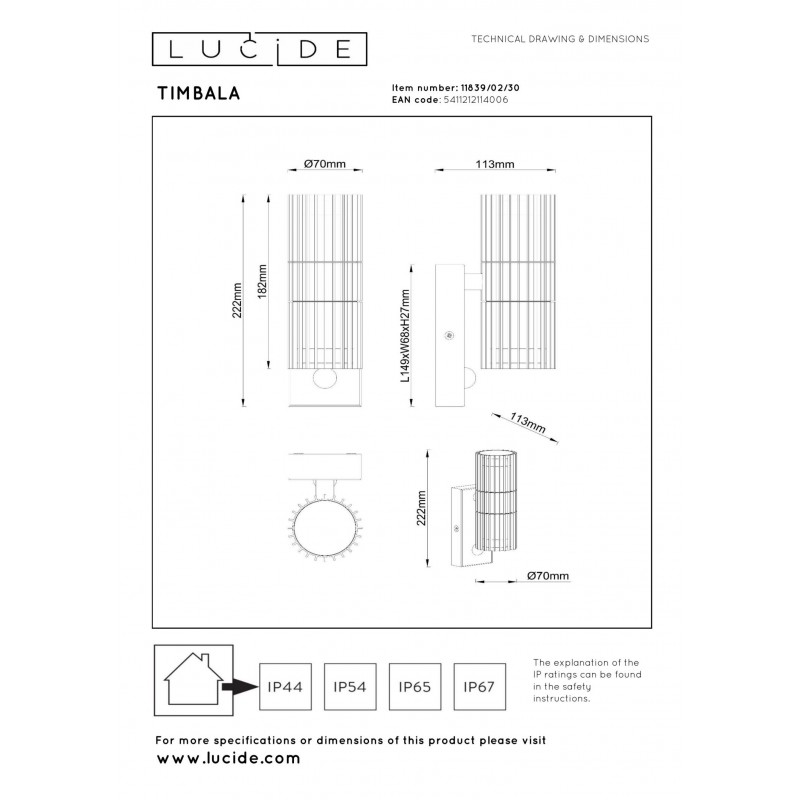 LUCIDE

TECHNICAL DRAWING & DIMENSIONS

TIMBALA

Item number: 11839/02/30
EAN code: 5411212114006

Ø70mm

113mm

222mm

182mm

L149xW68xH27mm

113mm

222mm

Ø70mm

IP44

IP54

IP65

IP67

The explanation of the IP ratings can be found in the safety instructions.

For more specifications or dimensions of this product please visit
www.lucide.com